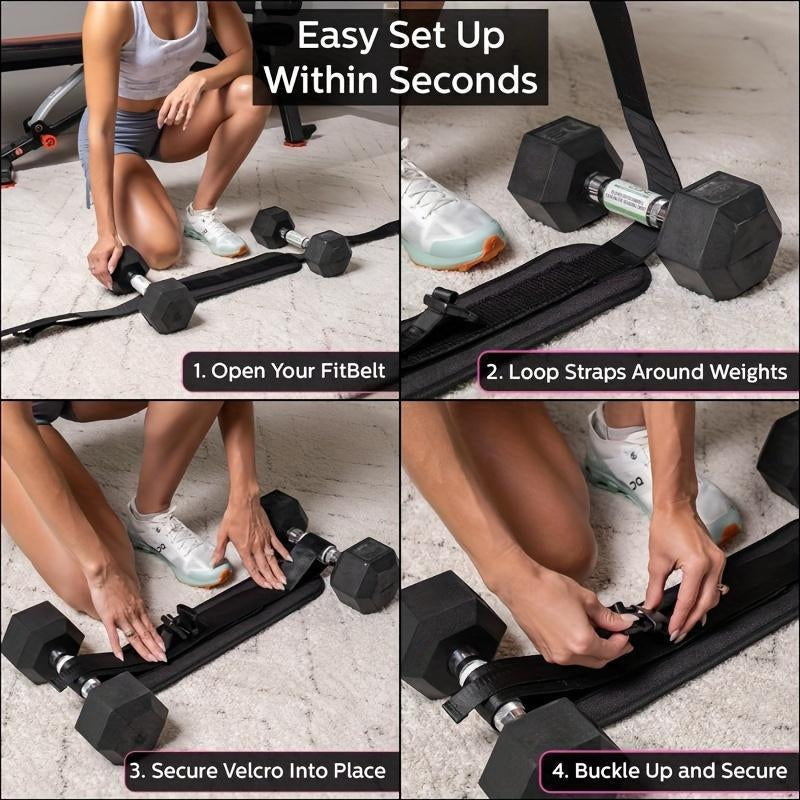 Easy Set Up Within Seconds

1. Open Your FitBelt

2. Loop Straps Around Weights

3. Secure Velcro Into Place

4. Buckle Up and Secure