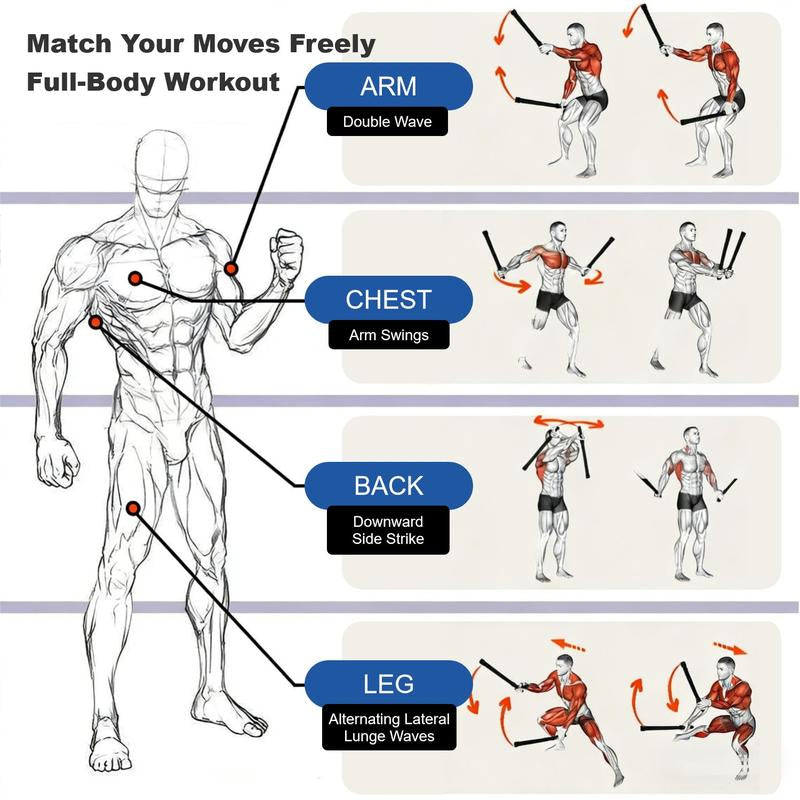 Match Your Moves Freely
Full-Body Workout

ARM
Double Wave

CHEST
Arm Swings

BACK
Downward Side Strike

LEG
Alternating Lateral Lunge Waves